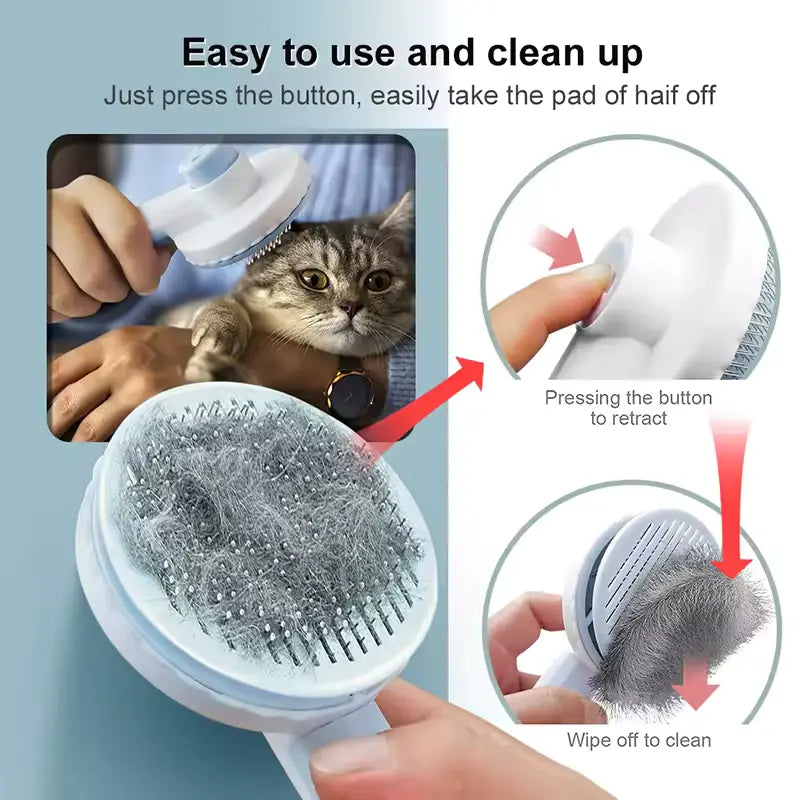 Easy to use and clean up

Just press the button, easily take the pad of haif off

Pressing the button to retract

Wipe off to clean